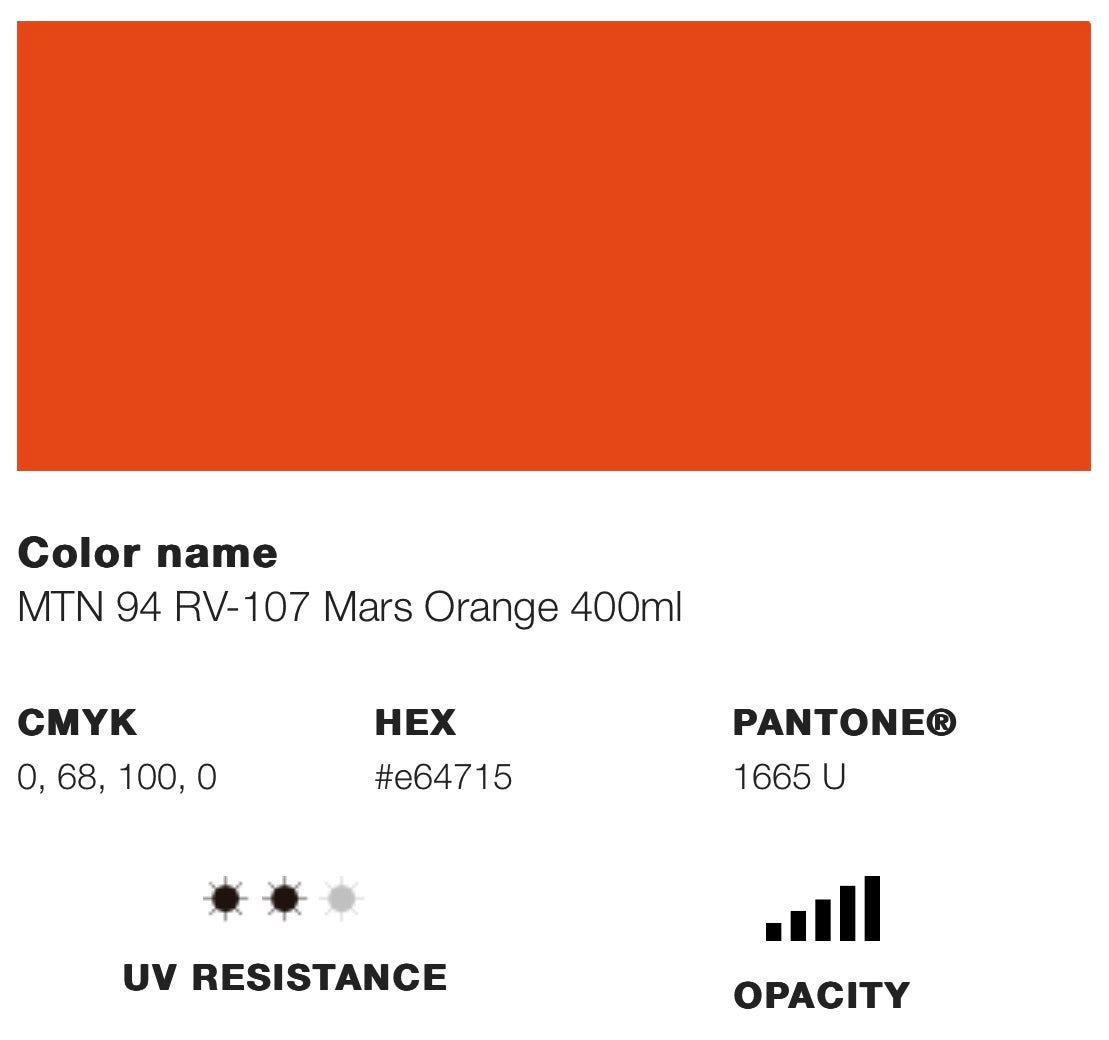 Color name
MTN 94 RV-107 Mars Orange 400ml

CMYK
0, 68, 100, 0

HEX
#e64715

PANTONE®
1665 U

UV RESISTANCE

OPACITY