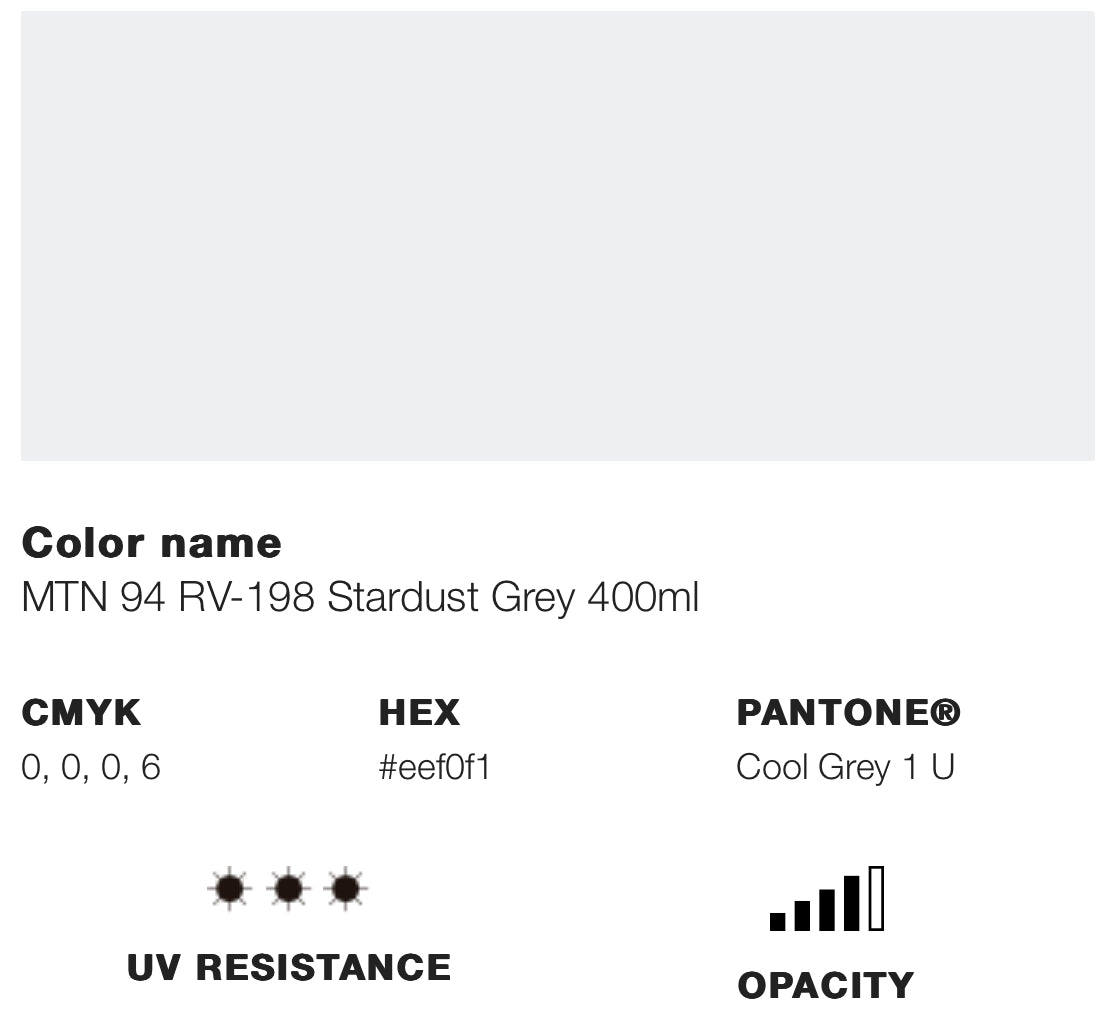 Color name
MTN 94 RV-198 Stardust Grey 400ml

CMYK
0, 0, 0, 6

HEX
#eef0f1

PANTONE®
Cool Grey 1 U

UV RESISTANCE

OPACITY