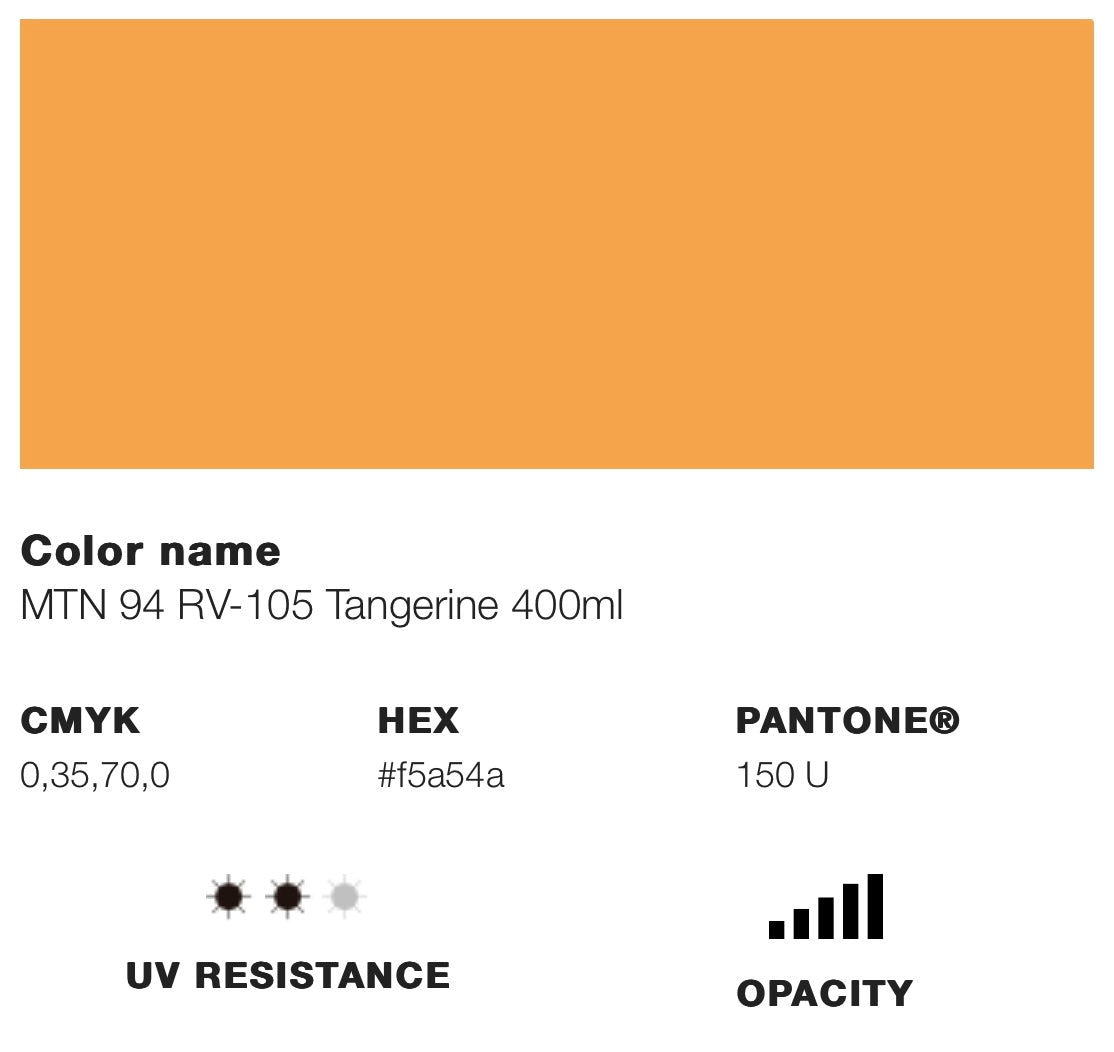 Color name
MTN 94 RV-105 Tangerine 400ml

CMYK
0,35,70,0

HEX
#f5a54a

PANTONE®
150 U

UV RESISTANCE

OPACITY